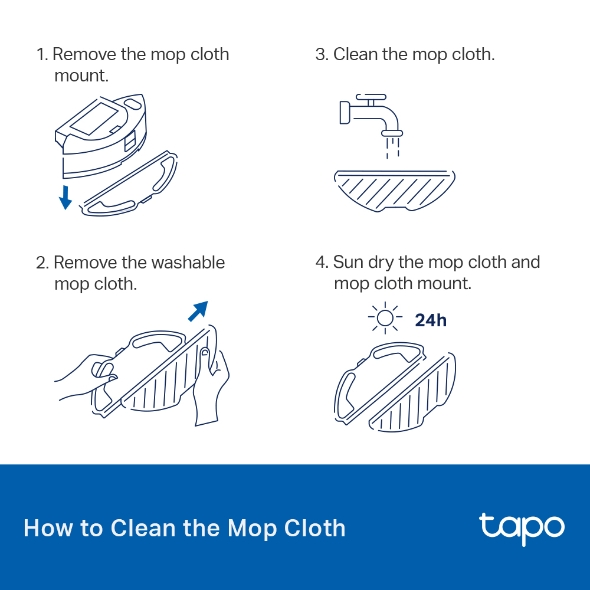 1. Remove the mop cloth mount.

2. Remove the washable mop cloth.

3. Clean the mop cloth.

4. Sun dry the mop cloth and mop cloth mount.

24h

How to Clean the Mop Cloth

tapo